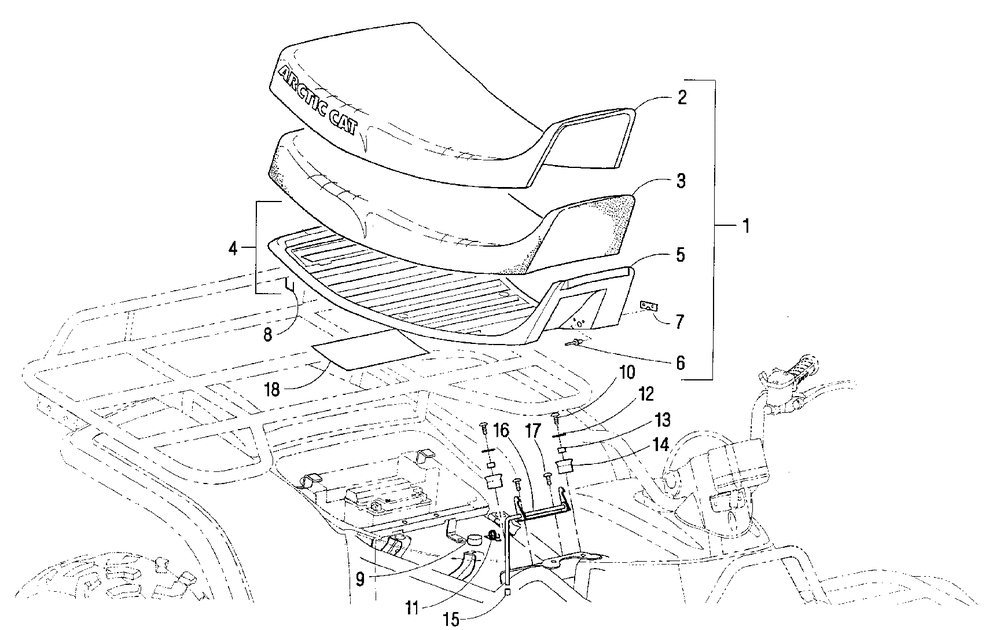 ARCTIC CAT
2
3
1
4
5
7
8
6
18
10
12
16
17
13
14
9
11
15